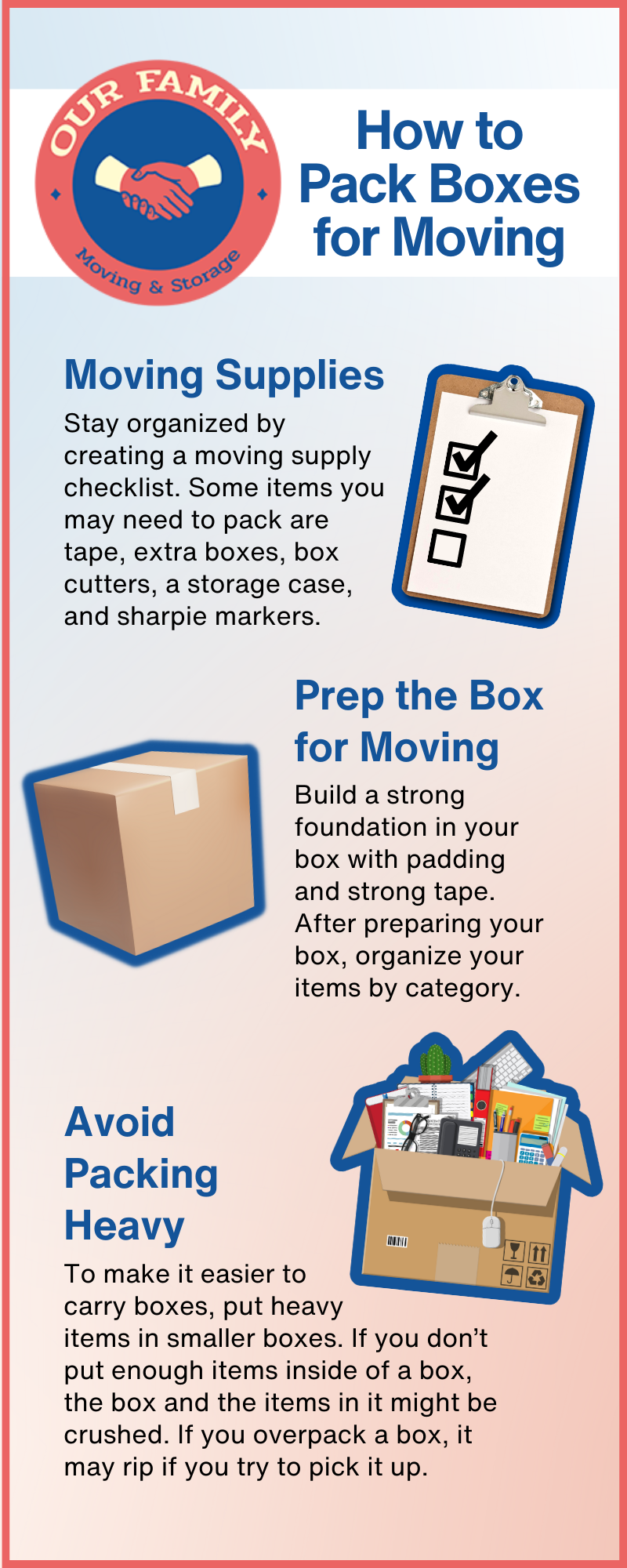 OUR FAMILY
Moving & Storage

How to Pack Boxes for Moving

Moving Supplies
Stay organized by creating a moving supply checklist. Some items you may need to pack are tape, extra boxes, box cutters, a storage case, and sharpie markers.

Prep the Box for Moving
Build a strong foundation in your box with padding and strong tape. After preparing your box, organize your items by category.

Avoid Packing Heavy
To make it easier to carry boxes, put heavy items in smaller boxes. If you don't put enough items inside of a box, the box and the items in it might be crushed. If you overpack a box, it may rip if you try to pick it up.